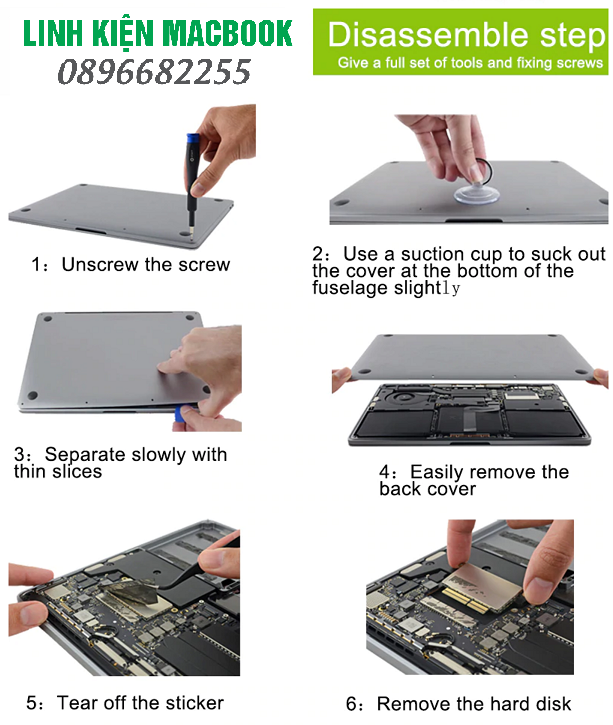 LINH KIỆN MACBOOK
0896682255

Disassemble step
Give a full set of tools and fixing screws

1: Unscrew the screw

2: Use a suction cup to suck out the cover at the bottom of the fuselage slightly

3: Separate slowly with thin slices

4: Easily remove the back cover

5: Tear off the sticker

6: Remove the hard disk